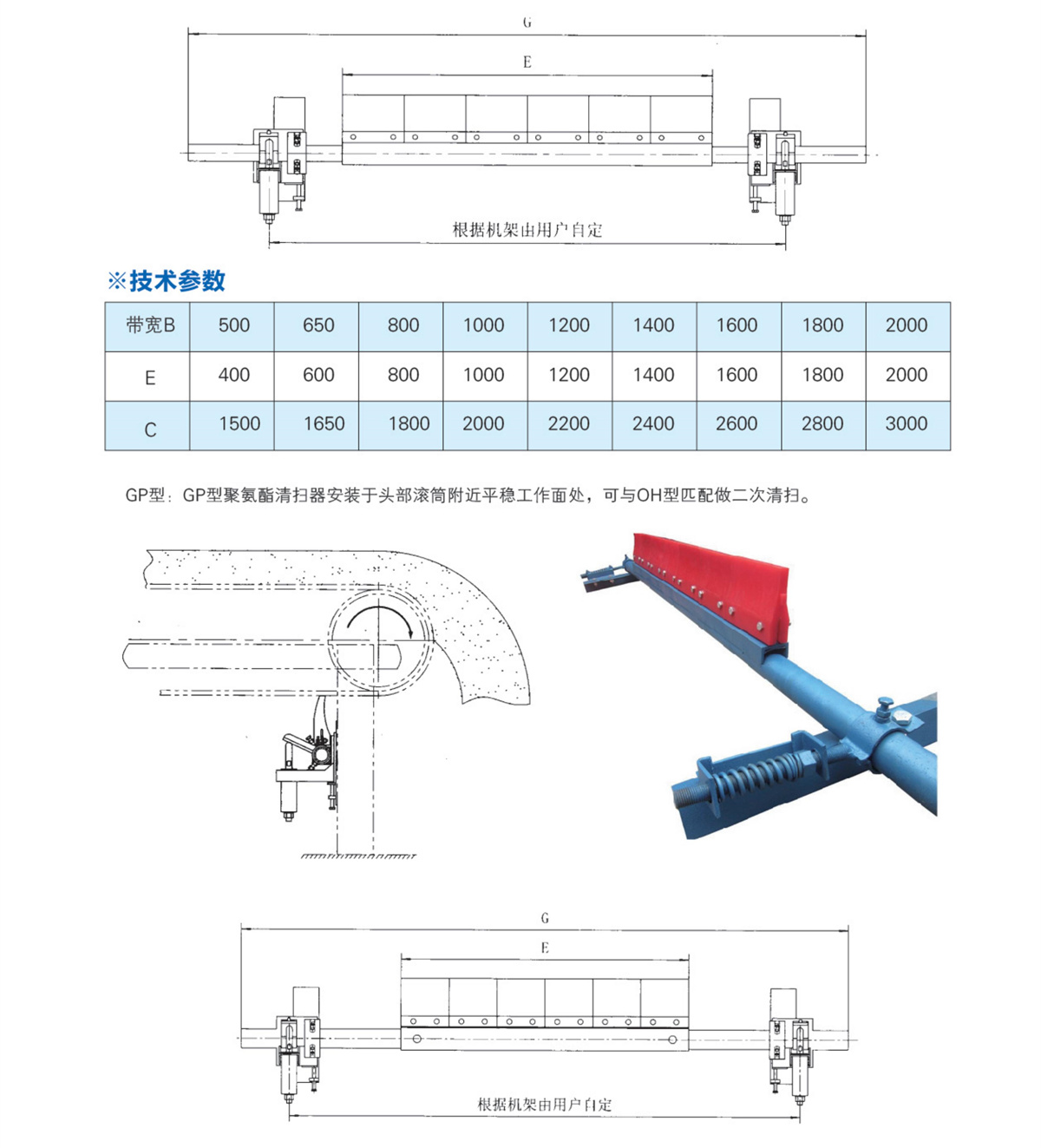 G

E

根据机架由用户自定

※技术参数

| 带宽B | 500 | 650 | 800 | 1000 | 1200 | 1400 | 1600 | 1800 | 2000 |
|---|---|---|---|---|---|---|---|---|---|
| E | 400 | 600 | 800 | 1000 | 1200 | 1400 | 1600 | 1800 | 2000 |
| C | 1500 | 1650 | 1800 | 2000 | 2200 | 2400 | 2600 | 2800 | 3000 |

GP型：GP型聚氨酯清扫器安装于头部滚筒附近平稳工作面处，可与OH型匹配做二次清扫。

G

E

根据机架由用户自定