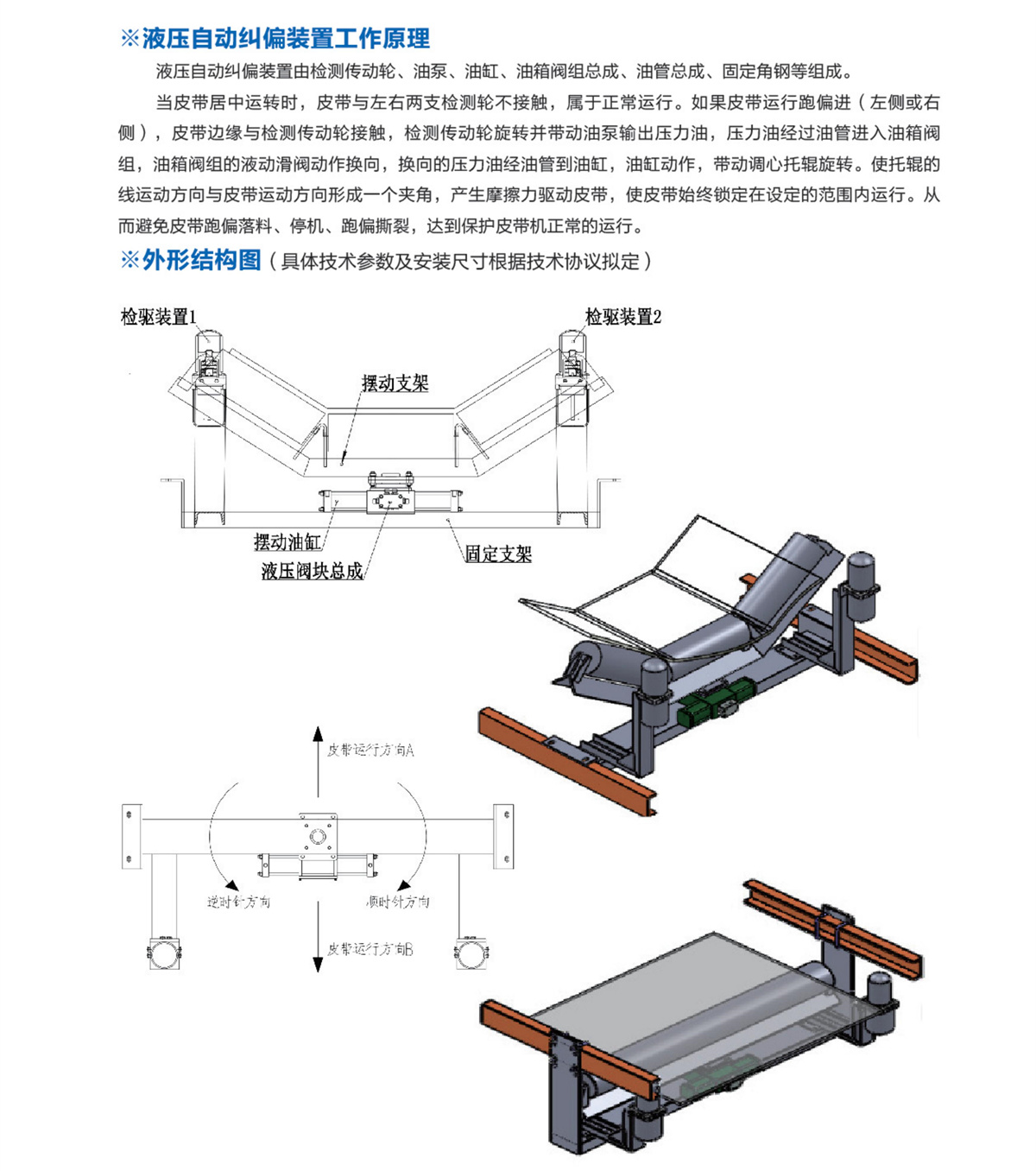 ※液压自动纠偏装置工作原理

液压自动纠偏装置由检测传动轮、油泵、油缸、油箱阀组总成、油管总成、固定角钢等组成。

当皮带居中运转时，皮带与左右两支检测轮不接触，属于正常运行。如果皮带运行跑偏进（左侧或右侧），皮带边缘与检测传动轮接触，检测传动轮旋转并带动油泵输出压力油，压力油经过油管进入油箱阀组，油箱阀组的液动滑阀动作换向，换向的压力油经油管到油缸，油缸动作，带动调心托辊旋转。使托辊的线运动方向与皮带运动方向形成一个夹角，产生摩擦力驱动皮带，使皮带始终锁定在设定的范围内运行。从而避免皮带跑偏落料、停机、跑偏撕裂，达到保护皮带机正常的运行。

※外形结构图（具体技术参数及安装尺寸根据技术协议拟定）

检驱装置1

检驱装置2

摆动支架

摆动油缸

液压阀块总成

固定支架

皮带运行方向A

逆时针方向

顺时针方向

皮带运行方向B