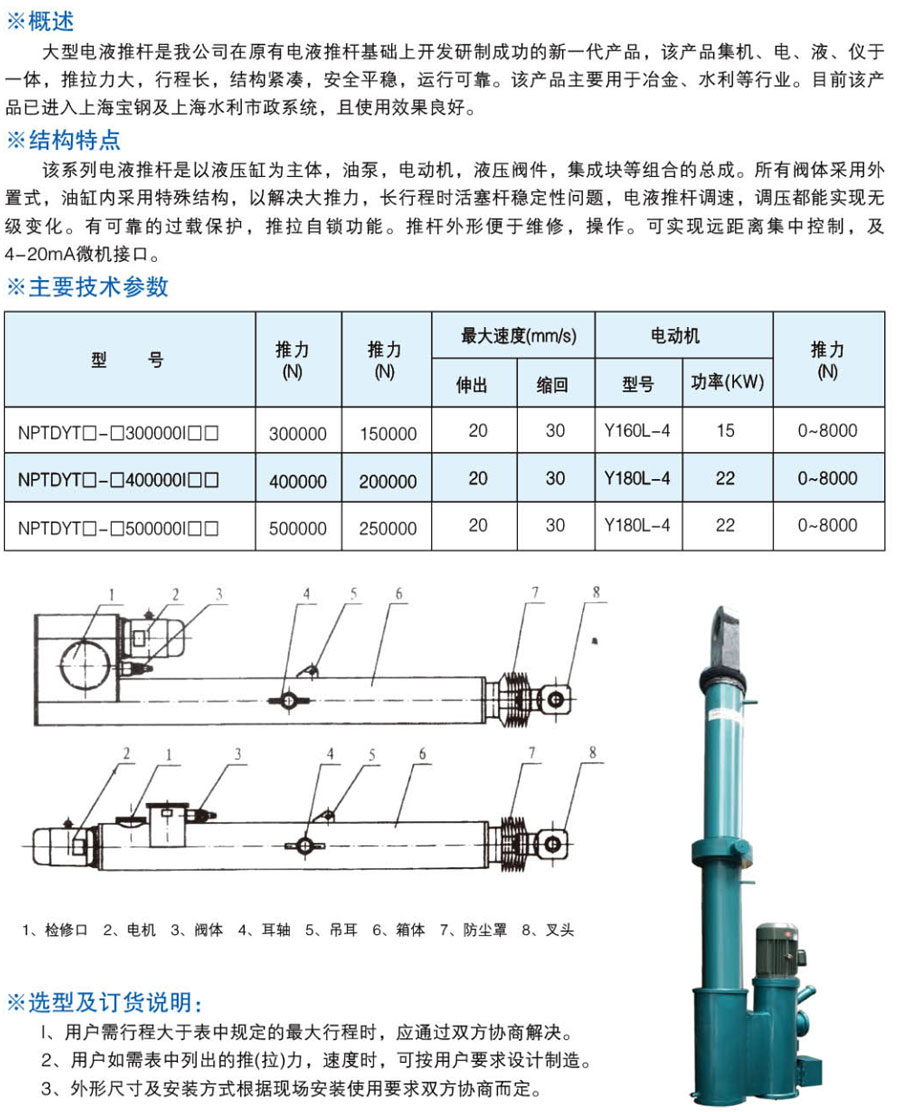 ※概述

大型电液推杆是我公司在原有电液推杆基础上开发研制成功的新一代产品，该产品集机、电、液、仪于一体，推拉力大，行程长，结构紧凑，安全平稳，运行可靠。该产品主要用于冶金、水利等行业。目前该产品已进入上海宝钢及上海水利市政系统，且使用效果良好。

※结构特点

该系列电液推杆是以液压缸为主体，油泵，电动机，液压阀件，集成块等组合的总成。所有阀体采用外置式，油缸内采用特殊结构，以解决大推力，长行程时活塞杆稳定性问题，电液推杆调速，调压都能实现无级变化。有可靠的过载保护，推拉自锁功能。推杆外形便于维修，操作。可实现远距离集中控制，及4-20mA微机接口。

※主要技术参数

| 型　号 | 推力 (N) | 推力 (N) | 最大速度(mm/s) 伸出 | 最大速度(mm/s) 缩回 | 电动机 型号 | 电动机 功率(KW) | 推力 (N) |
|---|---|---|---|---|---|---|---|
| NPTDYT□-□300000I□□ | 300000 | 150000 | 20 | 30 | Y160L-4 | 15 | 0~8000 |
| NPTDYT□-□400000I□□ | 400000 | 200000 | 20 | 30 | Y180L-4 | 22 | 0~8000 |
| NPTDYT□-□500000I□□ | 500000 | 250000 | 20 | 30 | Y180L-4 | 22 | 0~8000 |

1 2 3 4 5 6 7 8

2 1 3 4 5 6 7 8

1、检修口　2、电机　3、阀体　4、耳轴　5、吊耳　6、箱体　7、防尘罩　8、叉头

※选型及订货说明：

l、用户需行程大于表中规定的最大行程时，应通过双方协商解决。
2、用户如需表中列出的推(拉)力，速度时，可按用户要求设计制造。
3、外形尺寸及安装方式根据现场安装使用要求双方协商而定。