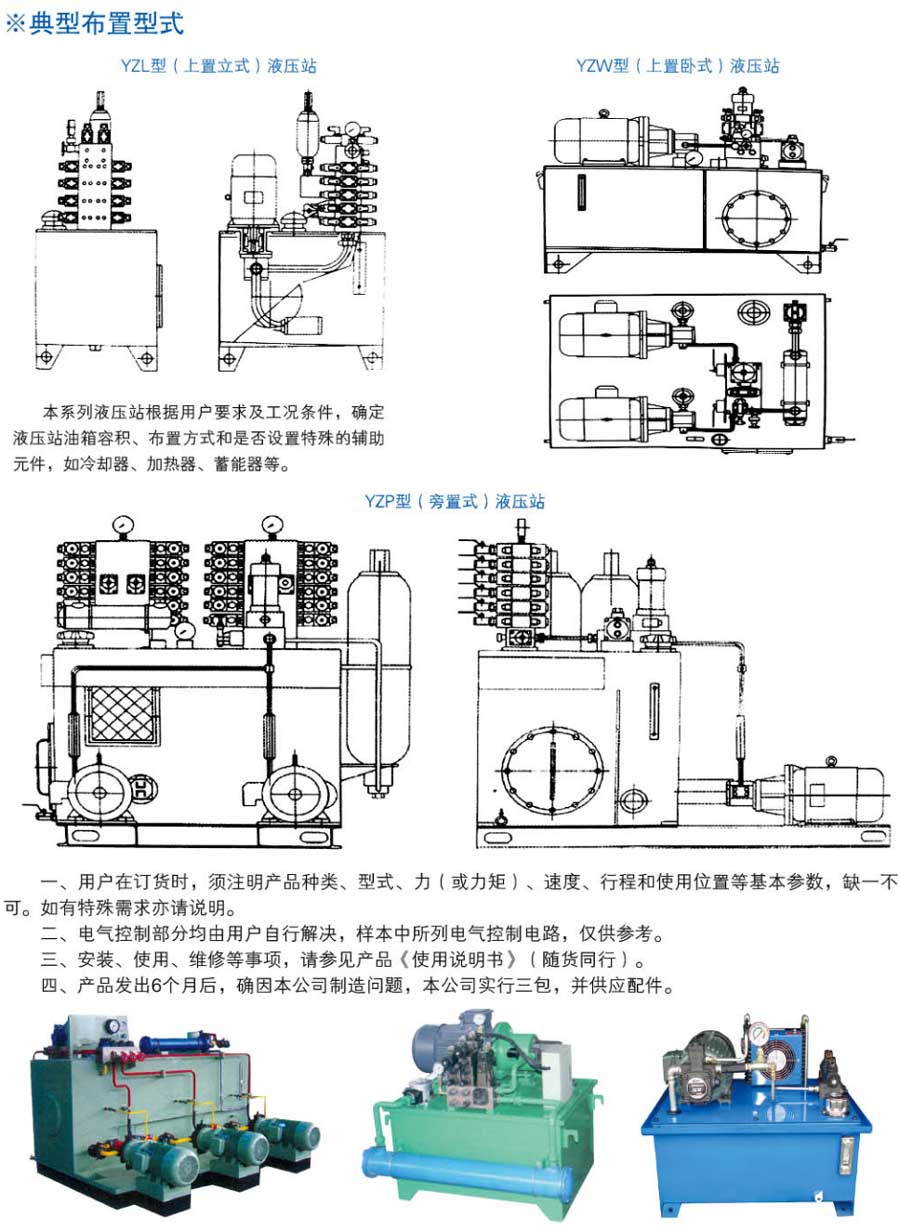 ※典型布置型式

YZL型（上置立式）液压站

YZW型（上置卧式）液压站

本系列液压站根据用户要求及工况条件，确定液压站油箱容积、布置方式和是否设置特殊的辅助元件，如冷却器、加热器、蓄能器等。

YZP型（旁置式）液压站

一、用户在订货时，须注明产品种类、型式、力（或力矩）、速度、行程和使用位置等基本参数，缺一不可。如有特殊需求亦请说明。

二、电气控制部分均由用户自行解决，样本中所列电气控制电路，仅供参考。

三、安装、使用、维修等事项，请参见产品《使用说明书》（随货同行）。

四、产品发出6个月后，确因本公司制造问题，本公司实行三包，并供应配件。